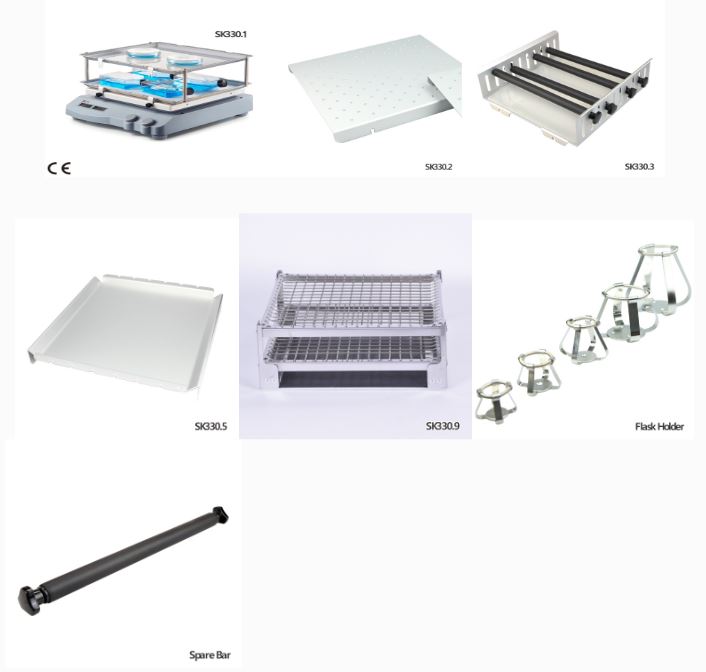 SK330.1

CE

SK330.2

SK330.3

SK330.5

SK330.9

Flask Holder

Spare Bar